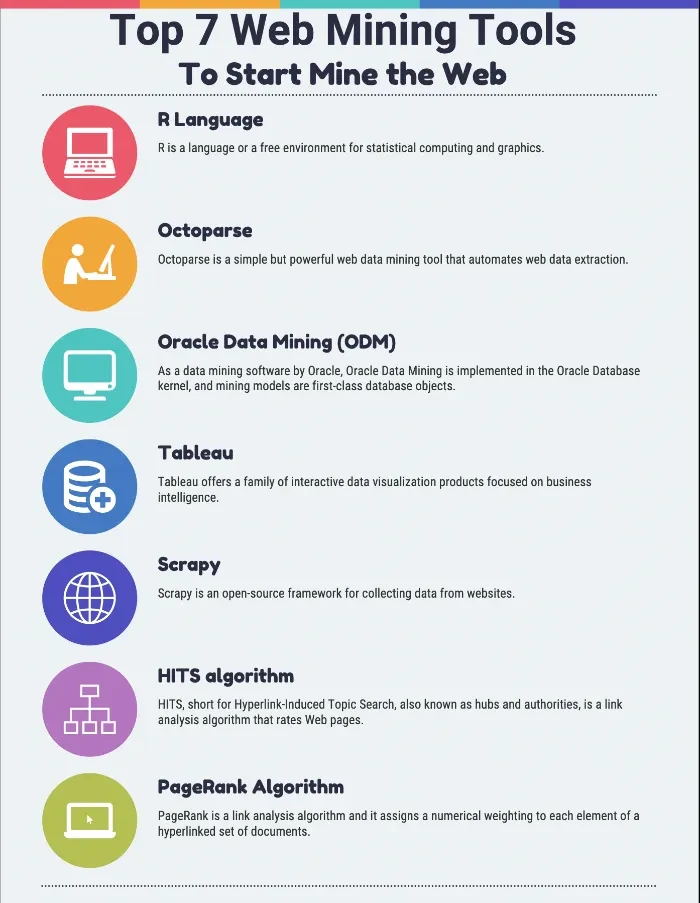 Top 7 Web Mining Tools
To Start Mine the Web

R Language
R is a language or a free environment for statistical computing and graphics.

Octoparse
Octoparse is a simple but powerful web data mining tool that automates web data extraction.

Oracle Data Mining (ODM)
As a data mining software by Oracle, Oracle Data Mining is implemented in the Oracle Database kernel, and mining models are first-class database objects.

Tableau
Tableau offers a family of interactive data visualization products focused on business intelligence.

Scrapy
Scrapy is an open-source framework for collecting data from websites.

HITS algorithm
HITS, short for Hyperlink-Induced Topic Search, also known as hubs and authorities, is a link analysis algorithm that rates Web pages.

PageRank Algorithm
PageRank is a link analysis algorithm and it assigns a numerical weighting to each element of a hyperlinked set of documents.